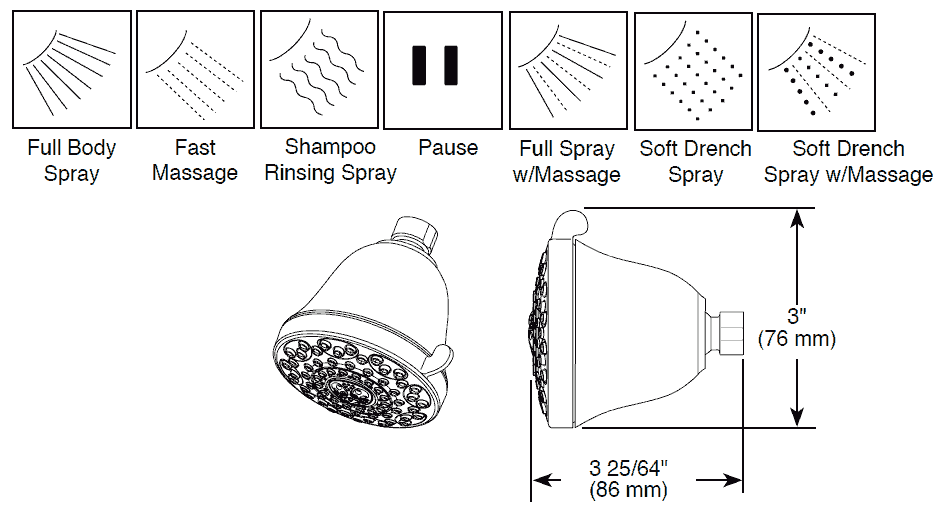 Full Body Spray

Fast Massage

Shampoo Rinsing Spray

Pause

Full Spray w/Massage

Soft Drench Spray

Soft Drench Spray w/Massage

3"
(76 mm)

3 25/64"
(86 mm)