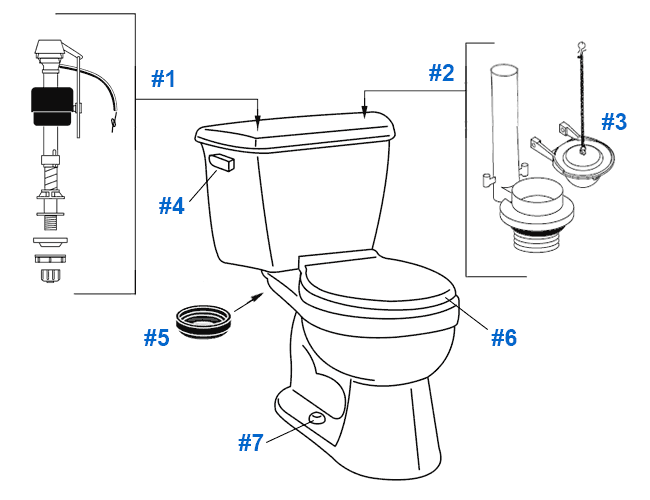 #1
#2
#3
#4
#5
#6
#7