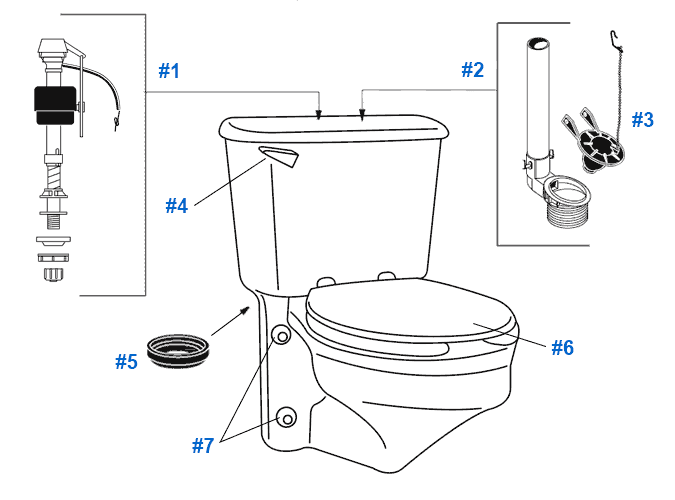 #1
#2
#3
#4
#5
#6
#7