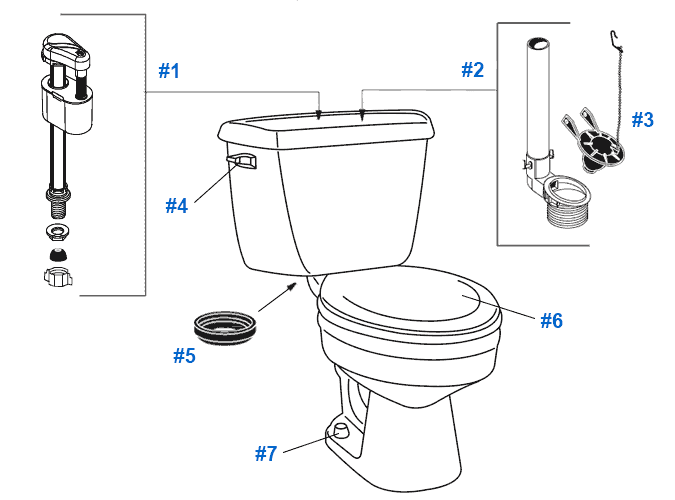 #1

#2

#3

#4

#5

#6

#7