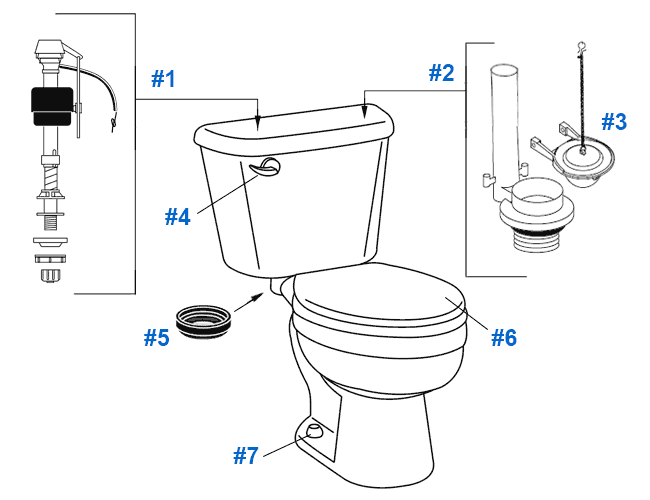 #1

#2

#3

#4

#5

#6

#7