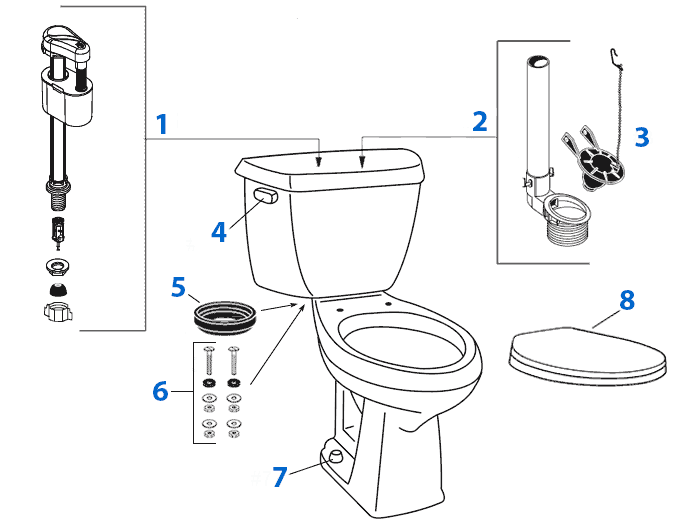 1
2
3
4
5
6
7
8