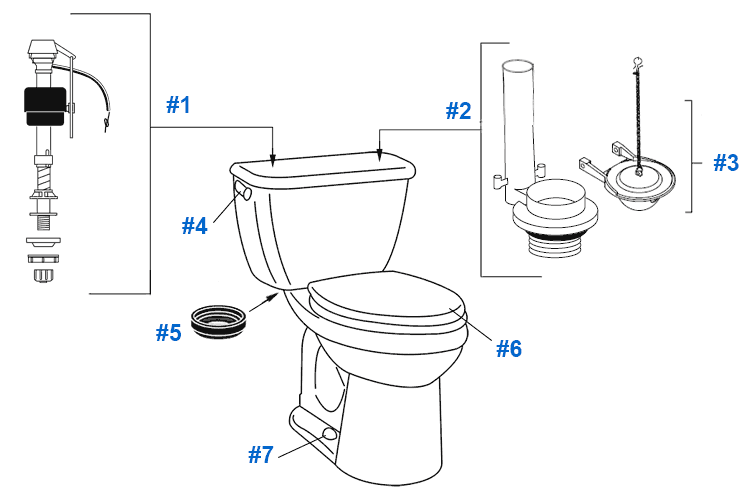 #1

#2

#3

#4

#5

#6

#7