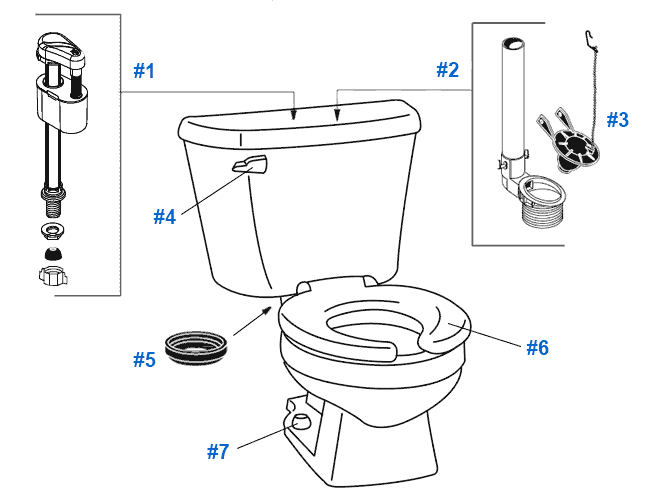 #1
#2
#3
#4
#5
#6
#7