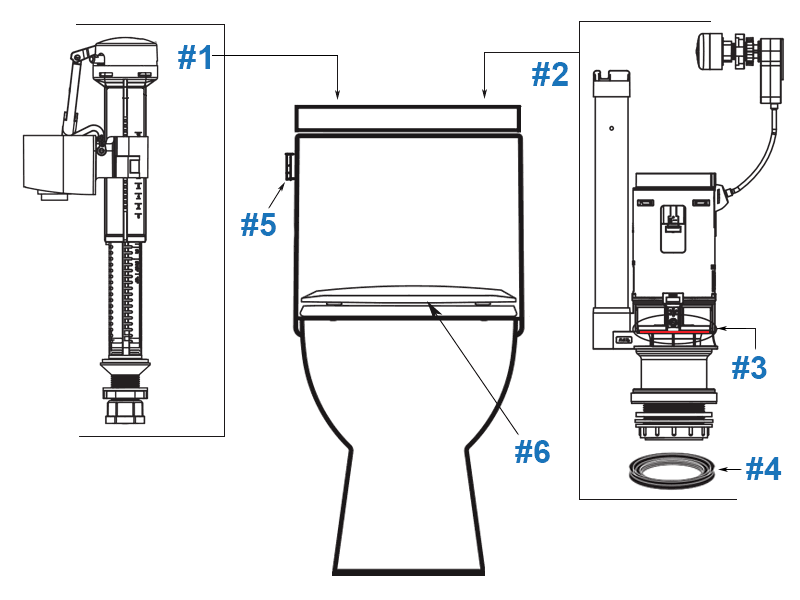 #1
#2
#5
#3
#6
#4