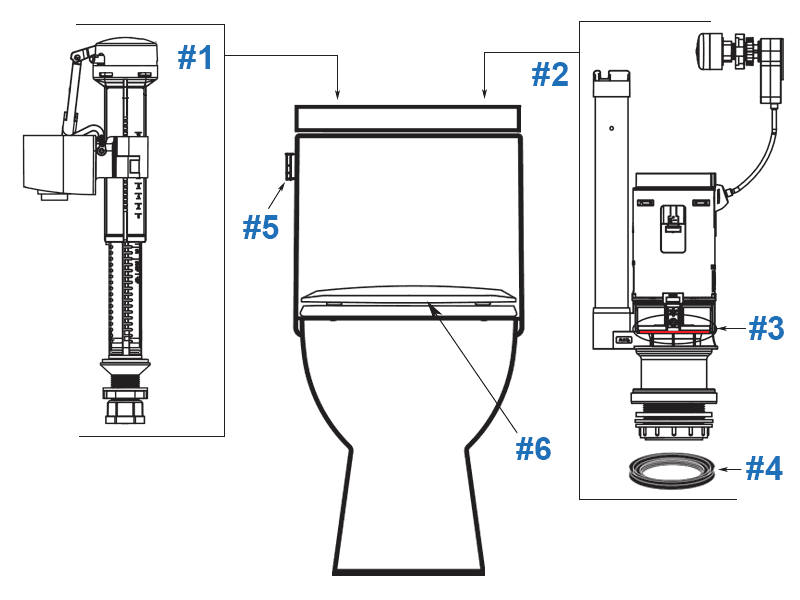 #1

#2

#5

#3

#6

#4