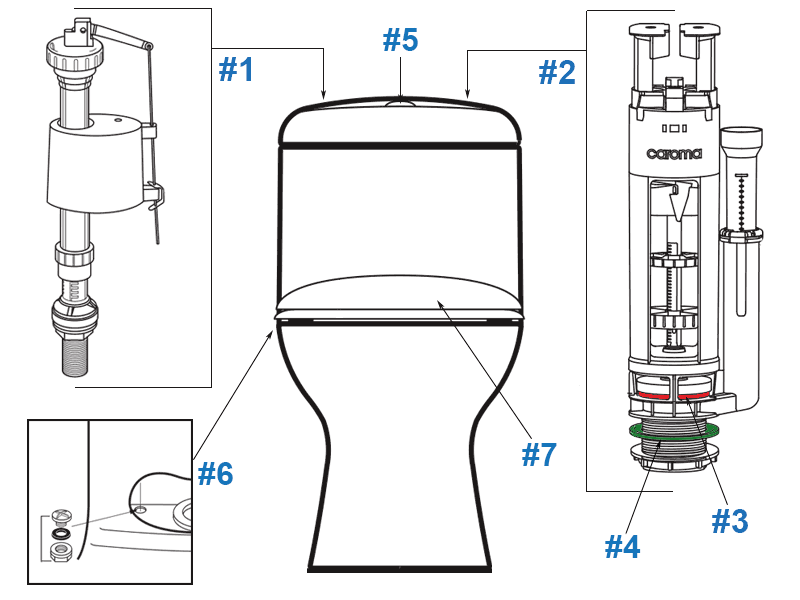 #1
#5
#2
caroma
#6
#7
#3
#4