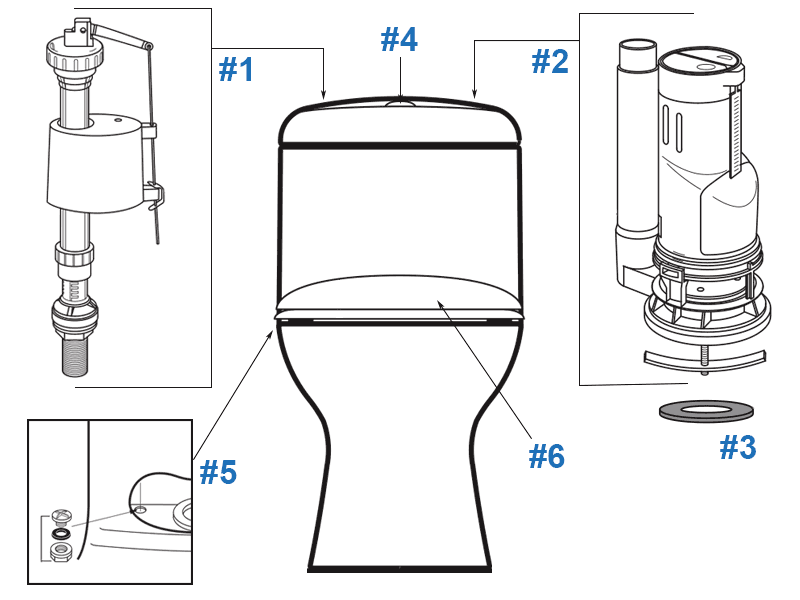 #1
#4
#2
#5
#6
#3