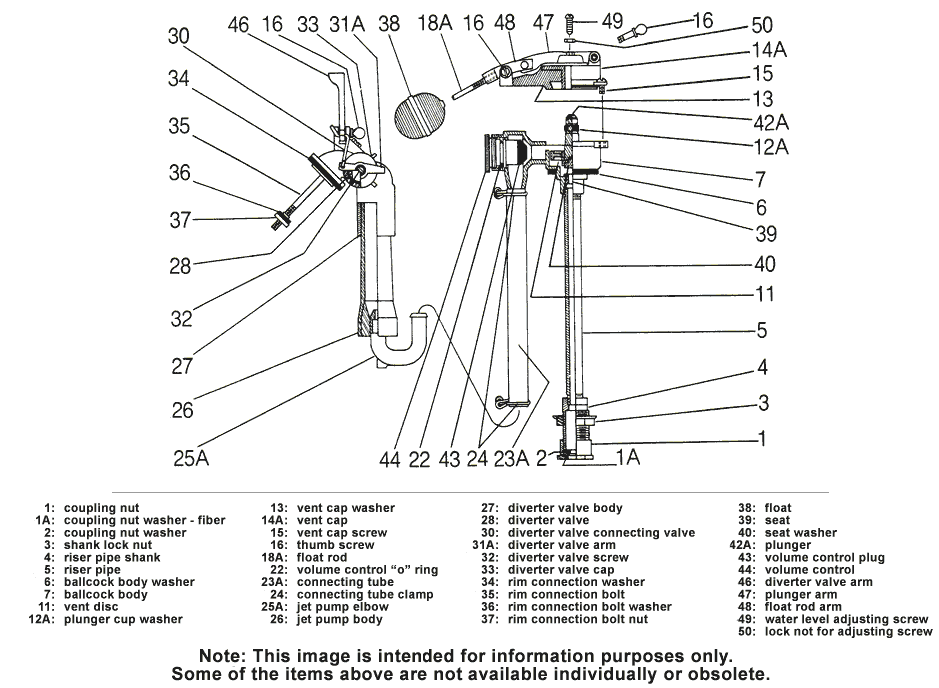 46 16 33 31A 38 18A 16 48 47 49 16 50
30
34
35
36
37
28
32
27
26
25A
14A
15
13
42A
12A
7
6
39
40
11
5
4
3
1
44 22 43 24 23A 2 1A

1: coupling nut
1A: coupling nut washer - fiber
2: coupling nut washer
3: shank lock nut
4: riser pipe shank
5: riser pipe
6: ballcock body washer
7: ballcock body
11: vent disc
12A: plunger cup washer

13: vent cap washer
14A: vent cap
15: vent cap screw
16: thumb screw
18A: float rod
22: volume control "o" ring
23A: connecting tube
24: connecting tube clamp
25A: jet pump elbow
26: jet pump body

27: diverter valve body
28: diverter valve
30: diverter valve connecting valve
31A: diverter valve arm
32: diverter valve screw
33: diverter valve cap
34: rim connection washer
35: rim connection bolt
36: rim connection bolt washer
37: rim connection bolt nut

38: float
39: seat
40: seat washer
42A: plunger
43: volume control plug
44: volume control
46: diverter valve arm
47: plunger arm
48: float rod arm
49: water level adjusting screw
50: lock not for adjusting screw

Note: This image is intended for information purposes only.
Some of the items above are not available individually or obsolete.