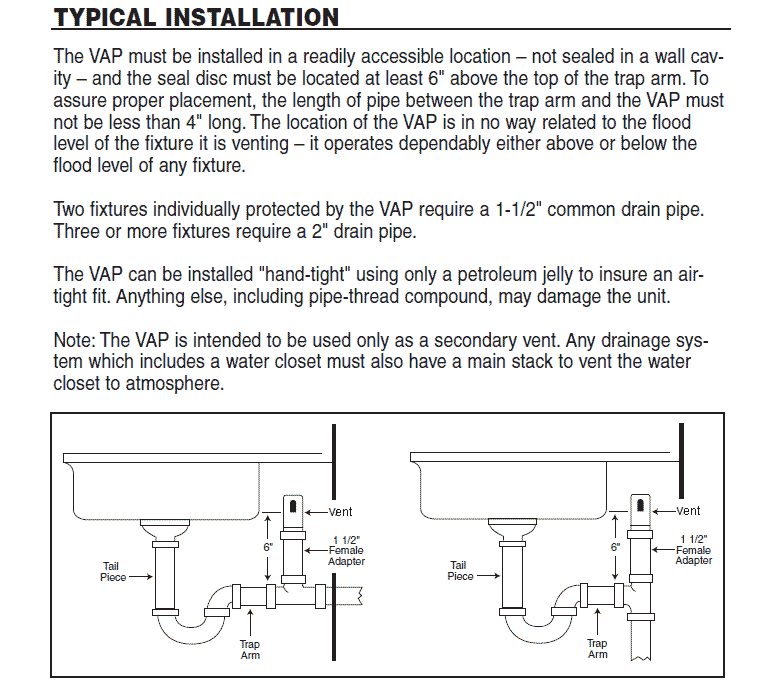 TYPICAL INSTALLATION

The VAP must be installed in a readily accessible location – not sealed in a wall cavity – and the seal disc must be located at least 6" above the top of the trap arm. To assure proper placement, the length of pipe between the trap arm and the VAP must not be less than 4" long. The location of the VAP is in no way related to the flood level of the fixture it is venting – it operates dependably either above or below the flood level of any fixture.

Two fixtures individually protected by the VAP require a 1-1/2" common drain pipe. Three or more fixtures require a 2" drain pipe.

The VAP can be installed "hand-tight" using only a petroleum jelly to insure an airtight fit. Anything else, including pipe-thread compound, may damage the unit.

Note: The VAP is intended to be used only as a secondary vent. Any drainage system which includes a water closet must also have a main stack to vent the water closet to atmosphere.

Vent
6"
1 1/2" Female Adapter
Tail Piece
Trap Arm

Vent
6"
1 1/2" Female Adapter
Tail Piece
Trap Arm