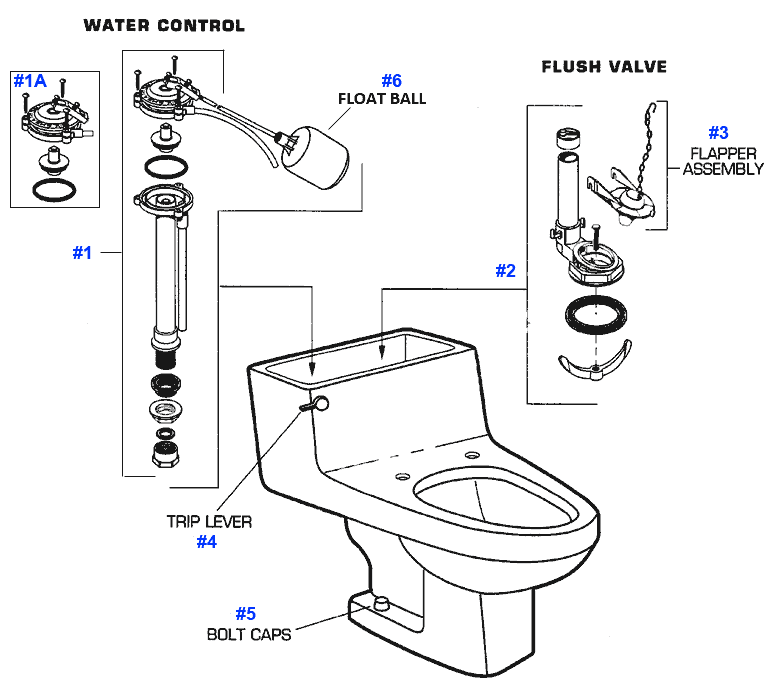 WATER CONTROL

#1A

#6
FLOAT BALL

FLUSH VALVE

#3
FLAPPER
ASSEMBLY

#1

#2

TRIP LEVER
#4

#5
BOLT CAPS