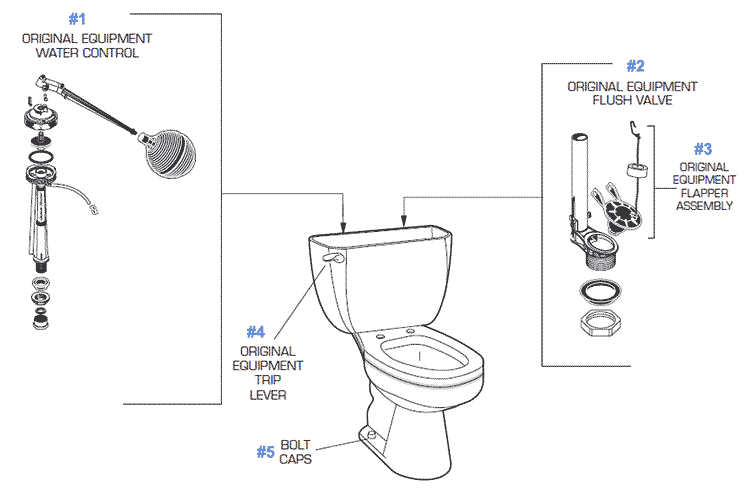 #1
ORIGINAL EQUIPMENT
WATER CONTROL

#2
ORIGINAL EQUIPMENT
FLUSH VALVE

#3
ORIGINAL
EQUIPMENT
FLAPPER
ASSEMBLY

#4
ORIGINAL
EQUIPMENT
TRIP
LEVER

#5 BOLT
CAPS