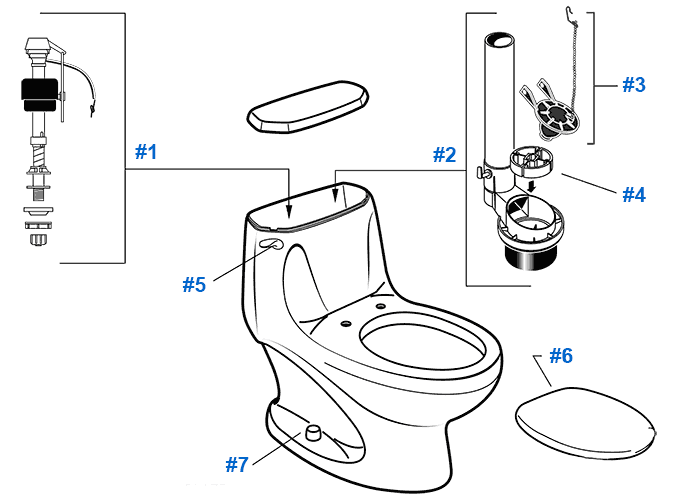 #1
#2
#3
#4
#5
#6
#7