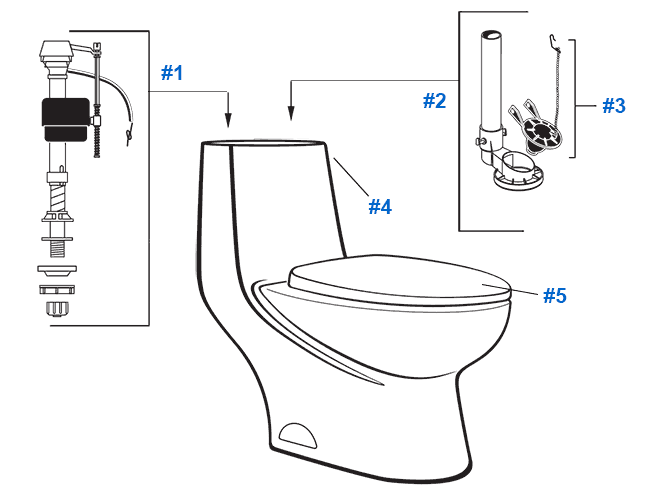 #1
#2
#3
#4
#5