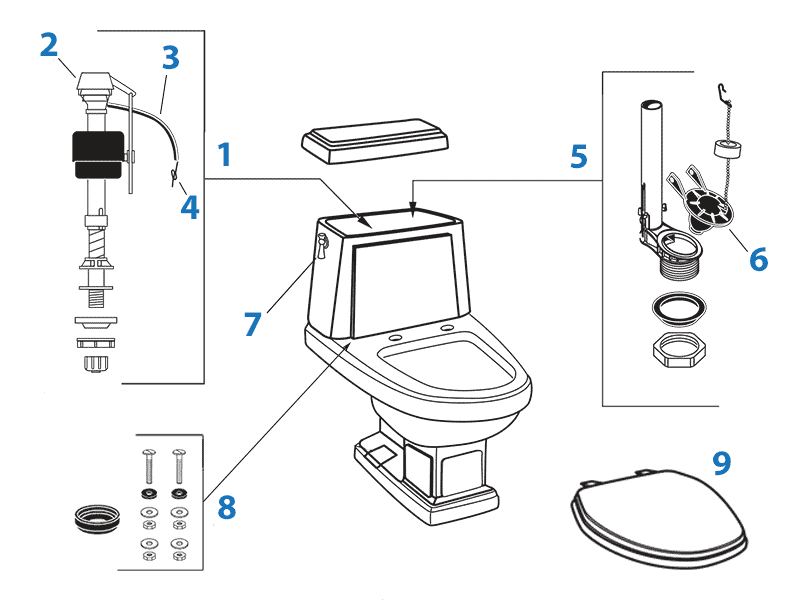 2
3
1
4
5
6
7
8
9