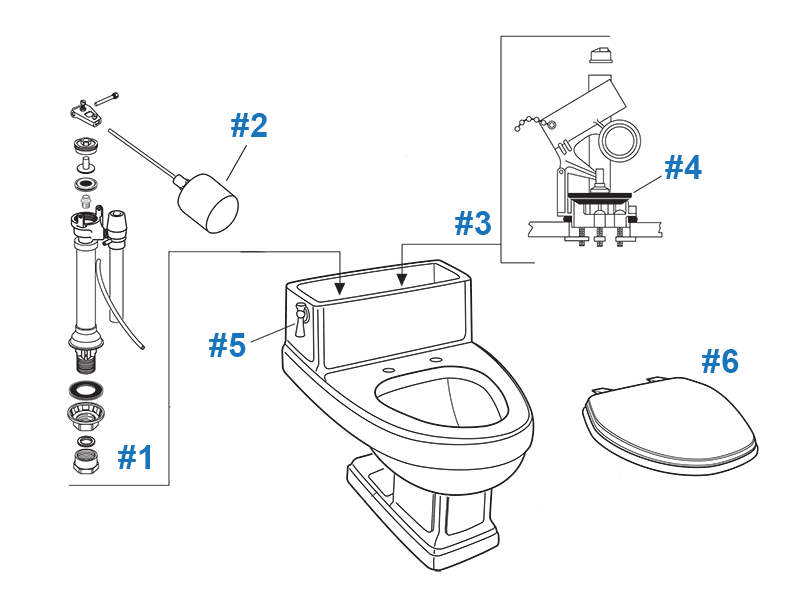 #2
#4
#3
#5
#6
#1