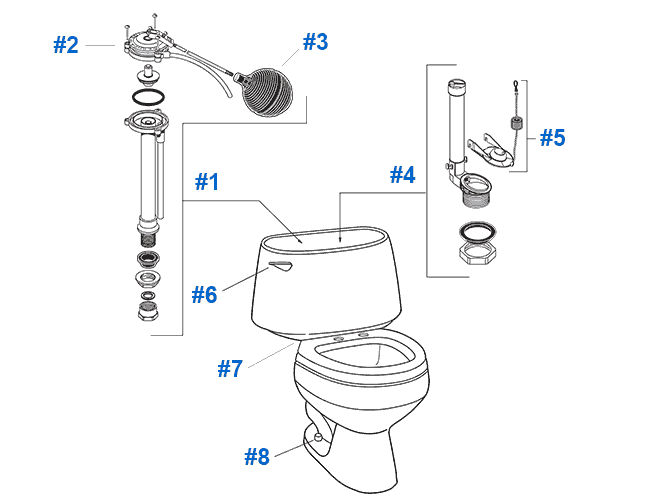 #2
#3
#1
#4
#5
#6
#7
#8