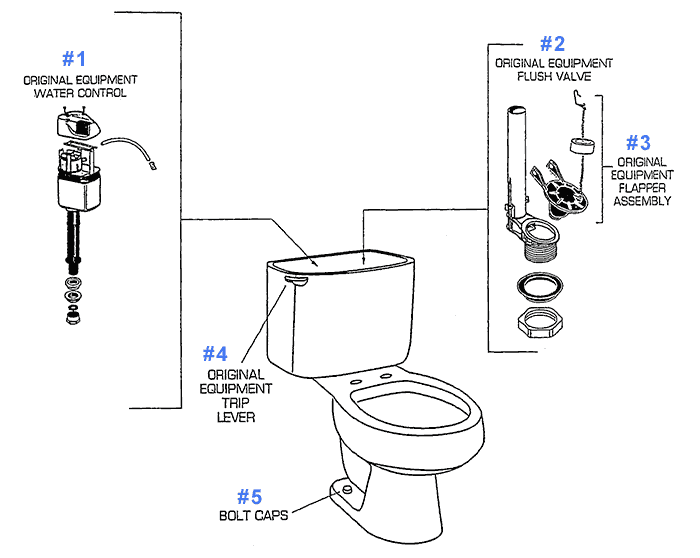 #1
ORIGINAL EQUIPMENT
WATER CONTROL

#2
ORIGINAL EQUIPMENT
FLUSH VALVE

#3
ORIGINAL
EQUIPMENT
FLAPPER
ASSEMBLY

#4
ORIGINAL
EQUIPMENT
TRIP
LEVER

#5
BOLT CAPS