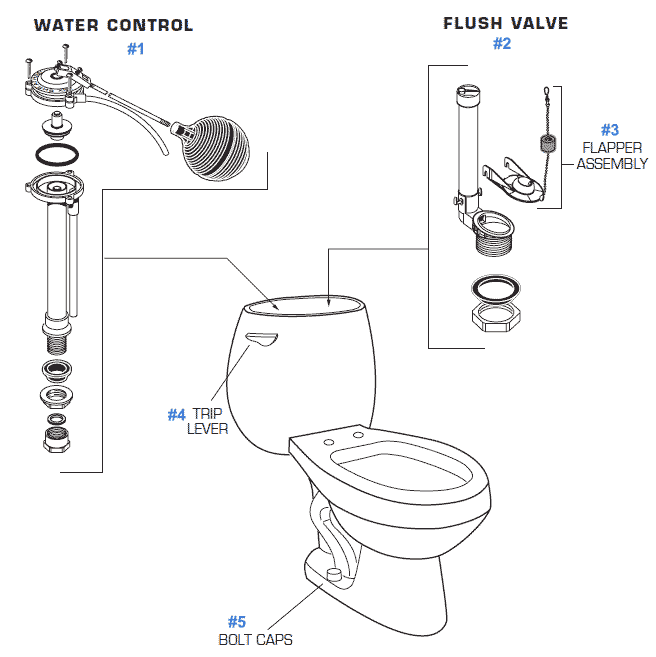 WATER CONTROL
#1

FLUSH VALVE
#2

#3
FLAPPER
ASSEMBLY

#4 TRIP
LEVER

#5
BOLT CAPS