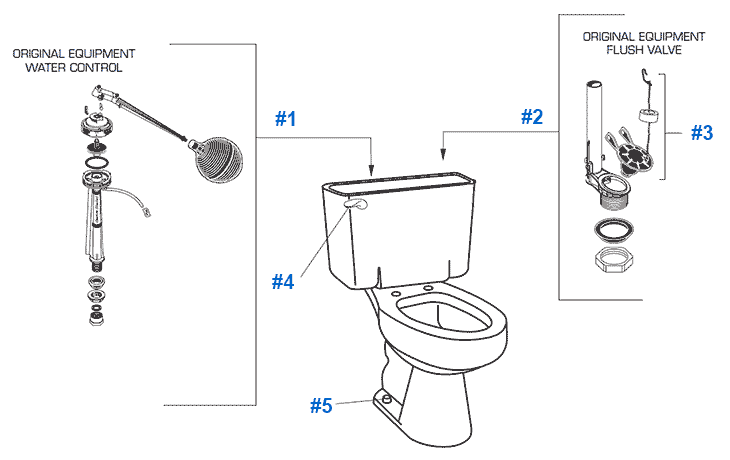 ORIGINAL EQUIPMENT
WATER CONTROL

#1

#2

ORIGINAL EQUIPMENT
FLUSH VALVE

#3

#4

#5