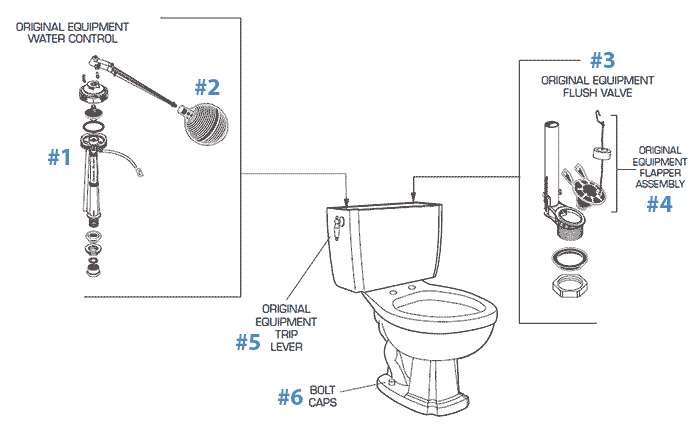 ORIGINAL EQUIPMENT WATER CONTROL

#2

#1

#3

ORIGINAL EQUIPMENT FLUSH VALVE

ORIGINAL EQUIPMENT FLAPPER ASSEMBLY

#4

ORIGINAL EQUIPMENT TRIP LEVER

#5

#6 BOLT CAPS