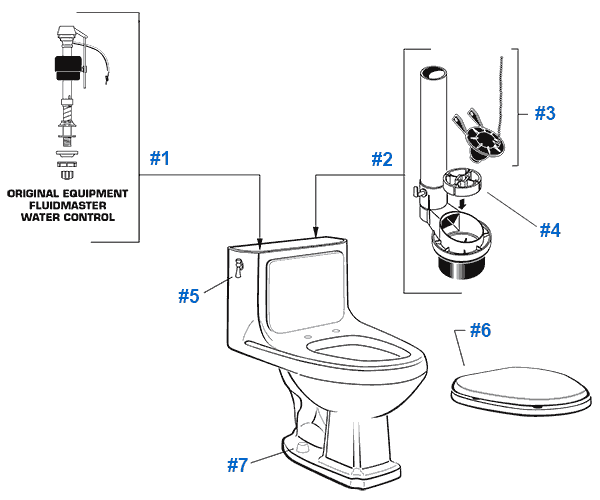 ORIGINAL EQUIPMENT
FLUIDMASTER
WATER CONTROL

#1

#2

#3

#4

#5

#6

#7