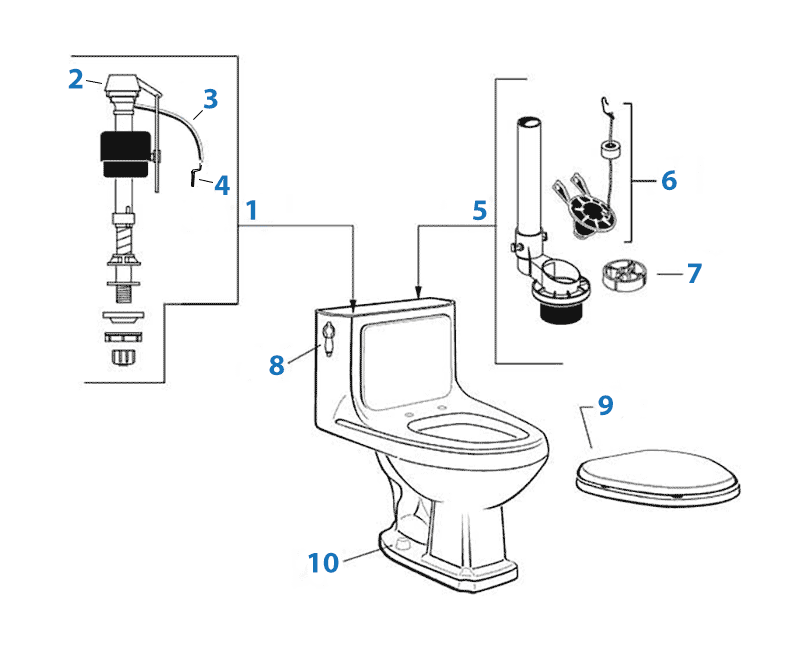 2
3
4
1
5
6
7
8
9
10