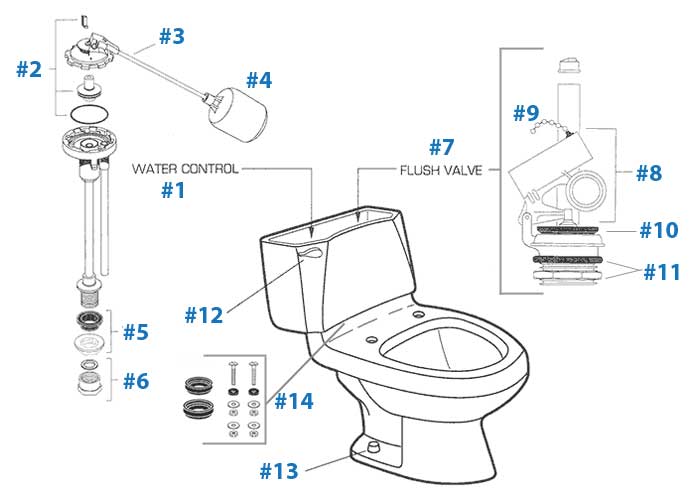 #2
#3
#4
WATER CONTROL
#1
#7
FLUSH VALVE
#9
#8
#10
#11
#12
#5
#6
#14
#13