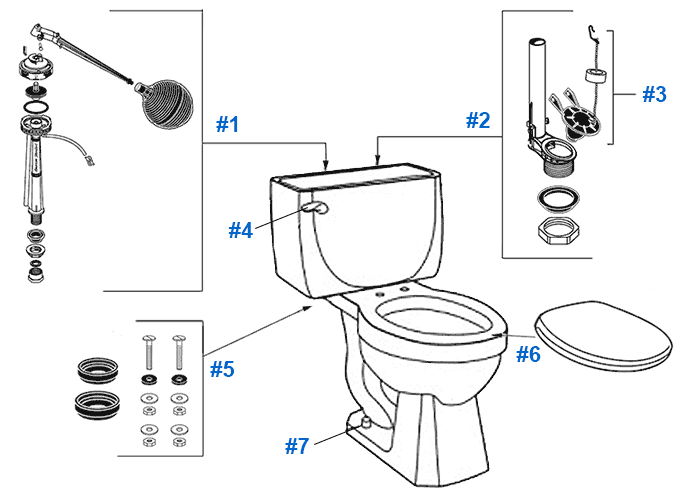 #1
#2
#3
#4
#5
#6
#7