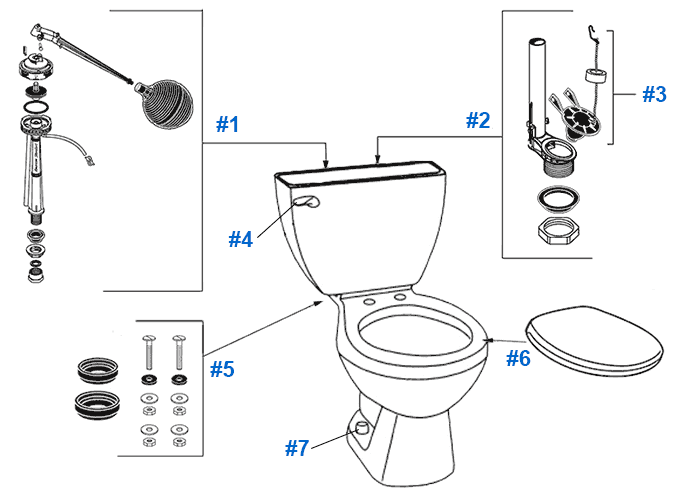 #1
#2
#3
#4
#5
#6
#7