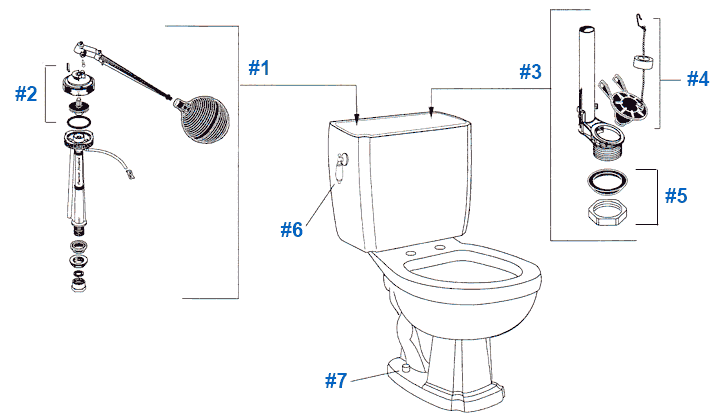 #2
#1
#3
#4
#5
#6
#7