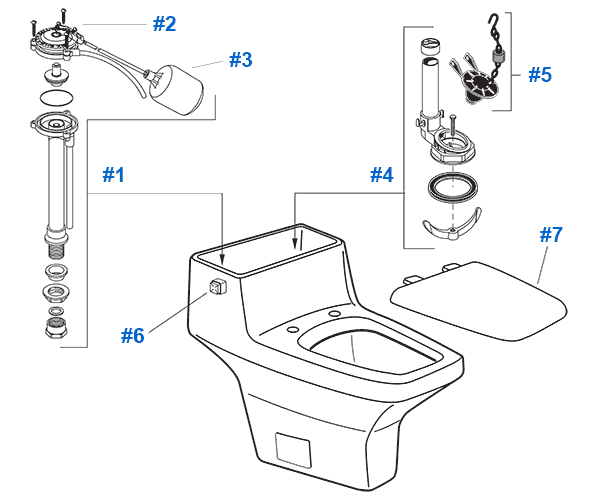 #2
#3
#5
#1
#4
#7
#6