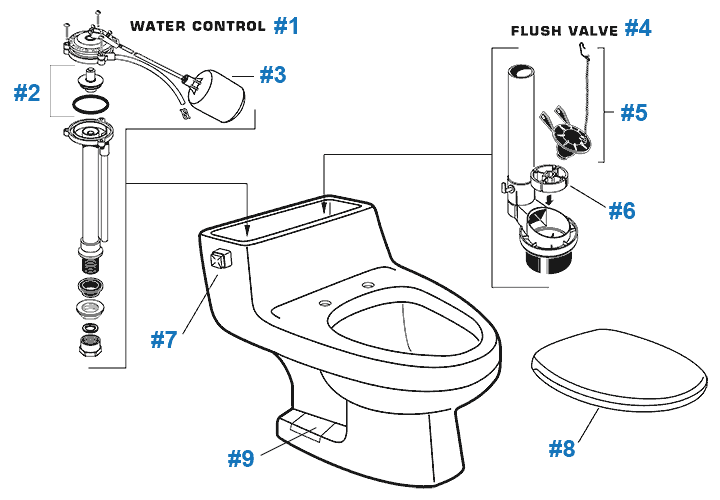 WATER CONTROL #1

FLUSH VALVE #4

#2

#3

#5

#6

#7

#8

#9