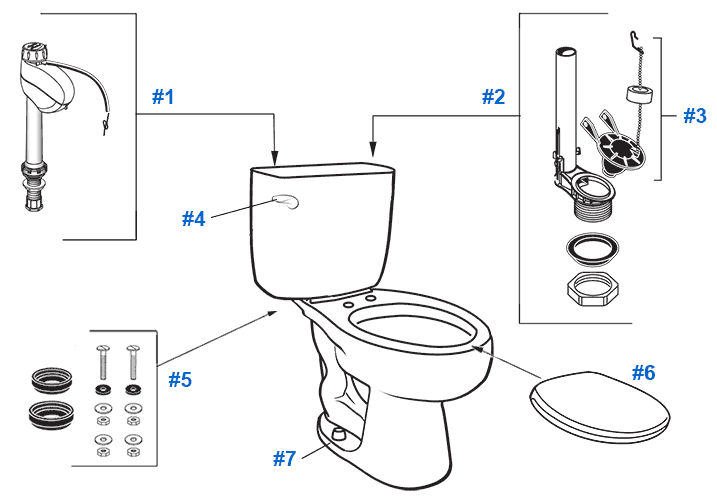 #1
#2
#3
#4
#5
#6
#7