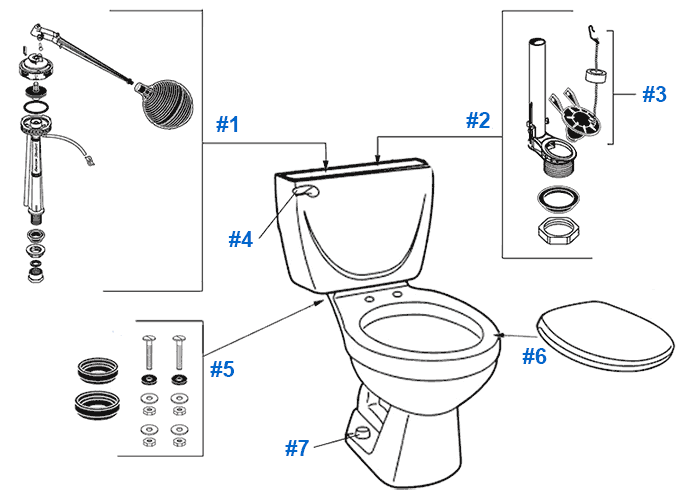 #1

#2

#3

#4

#5

#6

#7