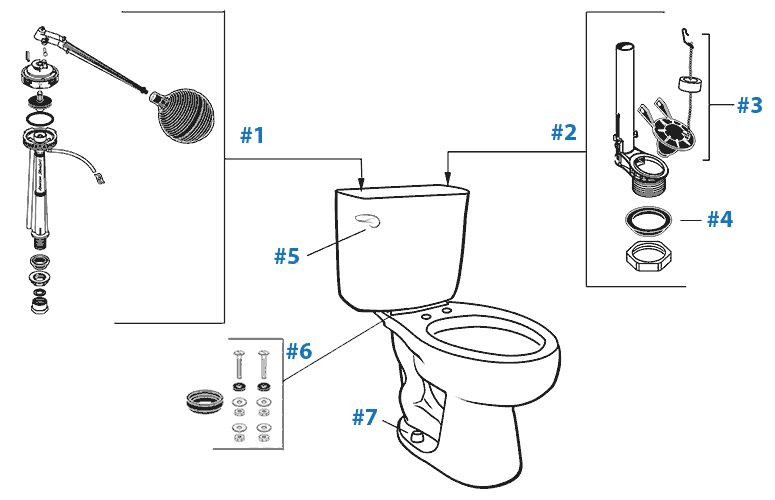 #1

#2

#3

#4

#5

#6

#7