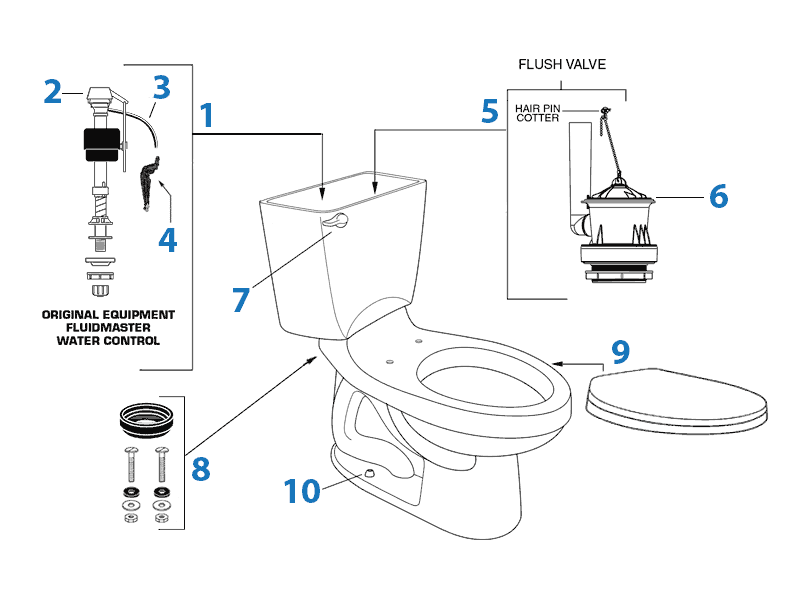 2
3
1
4
ORIGINAL EQUIPMENT FLUIDMASTER WATER CONTROL
FLUSH VALVE
5
HAIR PIN COTTER
6
7
9
8
10