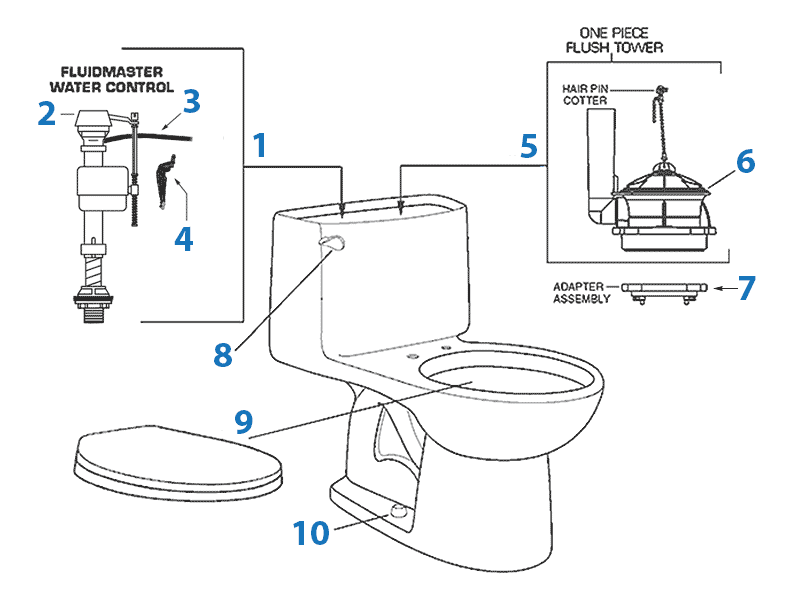 FLUIDMASTER WATER CONTROL

2

3

4

1

ONE PIECE FLUSH TOWER

HAIR PIN COTTER

5

6

ADAPTER ASSEMBLY

7

8

9

10