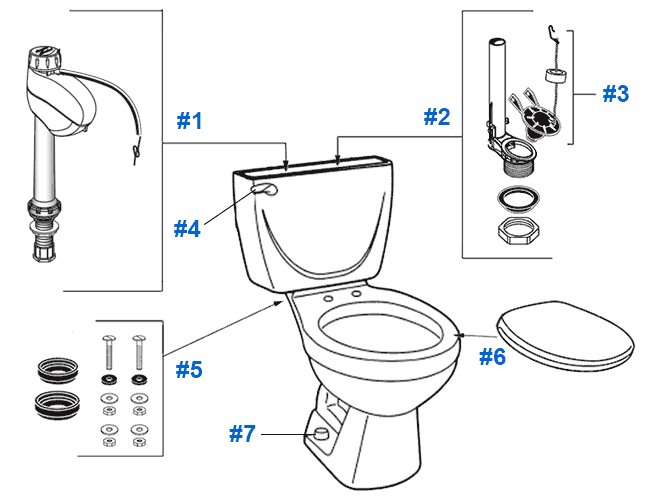 #1

#2

#3

#4

#5

#6

#7