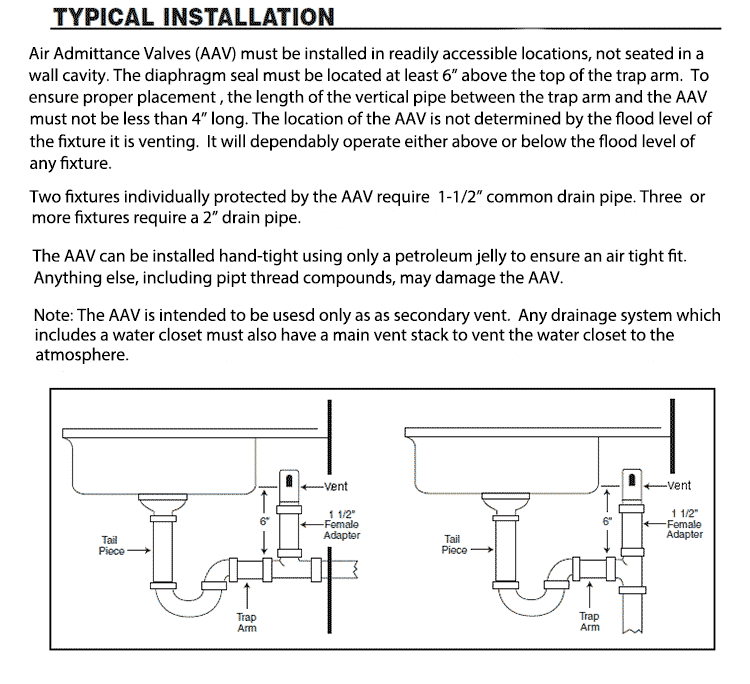 TYPICAL INSTALLATION

Air Admittance Valves (AAV) must be installed in readily accessible locations, not seated in a wall cavity. The diaphragm seal must be located at least 6" above the top of the trap arm. To ensure proper placement , the length of the vertical pipe between the trap arm and the AAV must not be less than 4" long. The location of the AAV is not determined by the flood level of the fixture it is venting. It will dependably operate either above or below the flood level of any fixture.

Two fixtures individually protected by the AAV require 1-1/2" common drain pipe. Three or more fixtures require a 2" drain pipe.

The AAV can be installed hand-tight using only a petroleum jelly to ensure an air tight fit. Anything else, including pipt thread compounds, may damage the AAV.

Note: The AAV is intended to be usesd only as as secondary vent. Any drainage system which includes a water closet must also have a main vent stack to vent the water closet to the atmosphere.

Vent
6"
1 1/2" Female Adapter
Tail Piece
Trap Arm

Vent
6"
1 1/2" Female Adapter
Tail Piece
Trap Arm