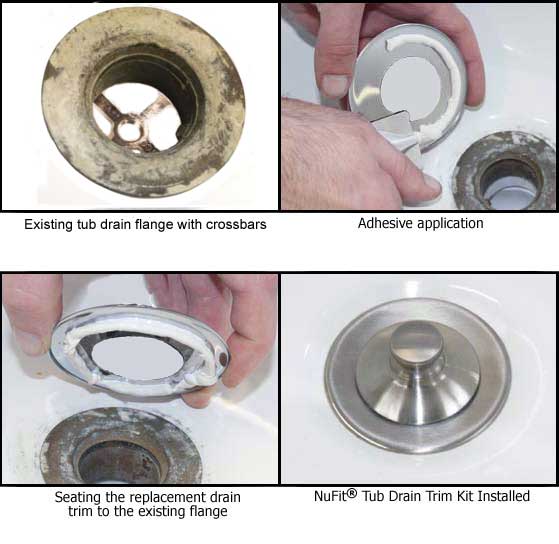 Existing tub drain flange with crossbars

Adhesive application

Seating the replacement drain trim to the existing flange

NuFit® Tub Drain Trim Kit Installed