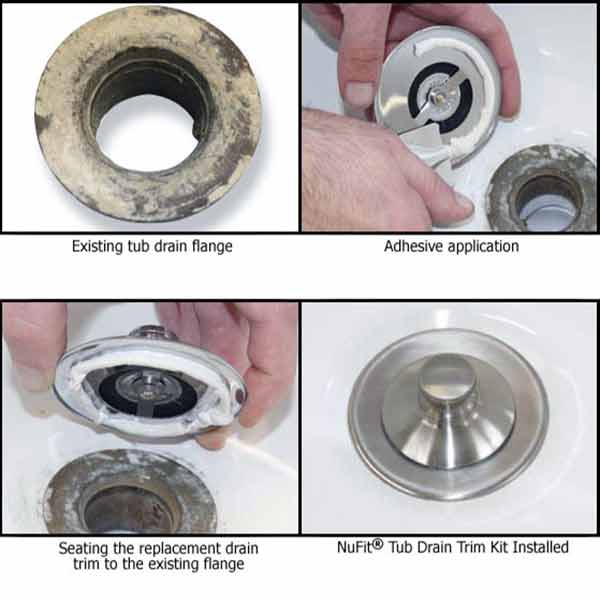 Existing tub drain flange

Adhesive application

Seating the replacement drain trim to the existing flange

NuFit® Tub Drain Trim Kit Installed