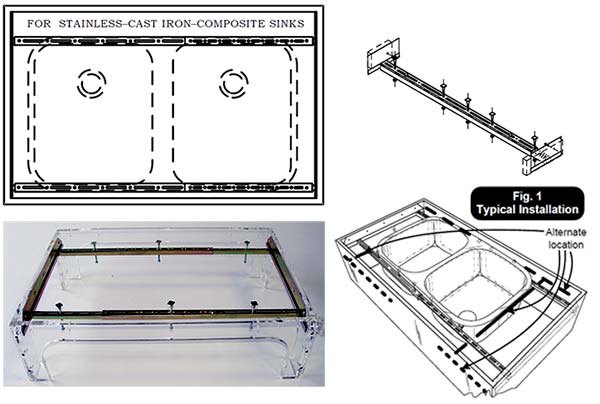 FOR STAINLESS–CAST IRON–COMPOSITE SINKS

Fig. 1
Typical Installation

Alternate location