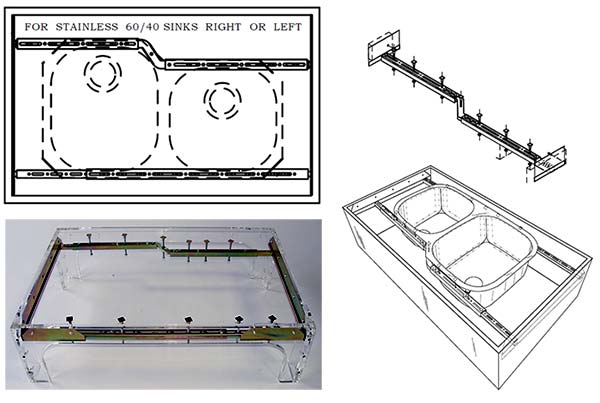 FOR STAINLESS 60/40 SINKS RIGHT OR LEFT