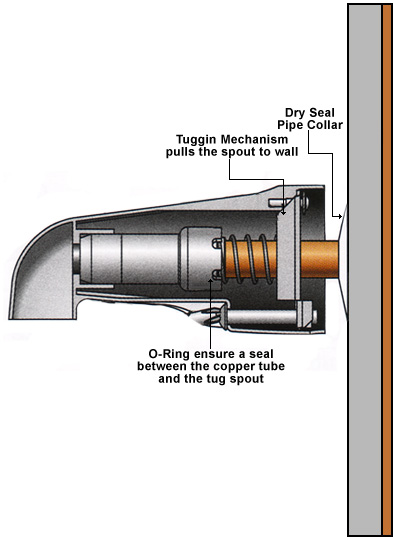 Dry Seal
Pipe Collar

Tuggin Mechanism
pulls the spout to wall

O-Ring ensure a seal
between the copper tube
and the tug spout