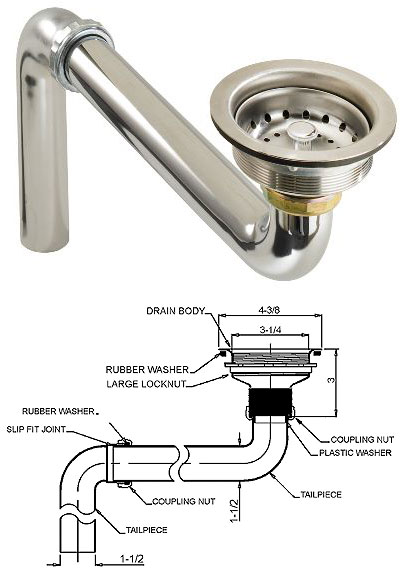 DRAIN BODY
4-3/8
3-1/4
RUBBER WASHER
LARGE LOCKNUT
3
RUBBER WASHER
SLIP FIT JOINT
COUPLING NUT
PLASTIC WASHER
COUPLING NUT
TAILPIECE
1-1/2
TAILPIECE
1-1/2