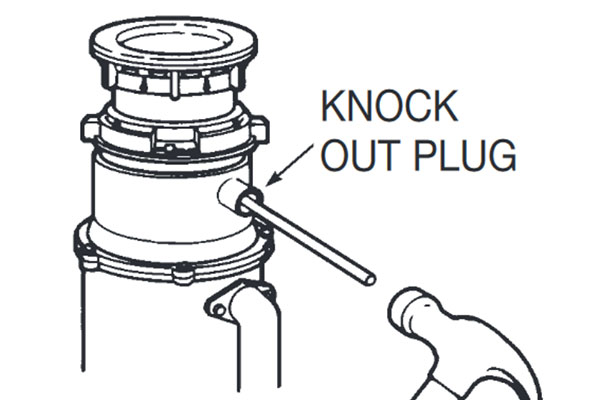 KNOCK
OUT PLUG