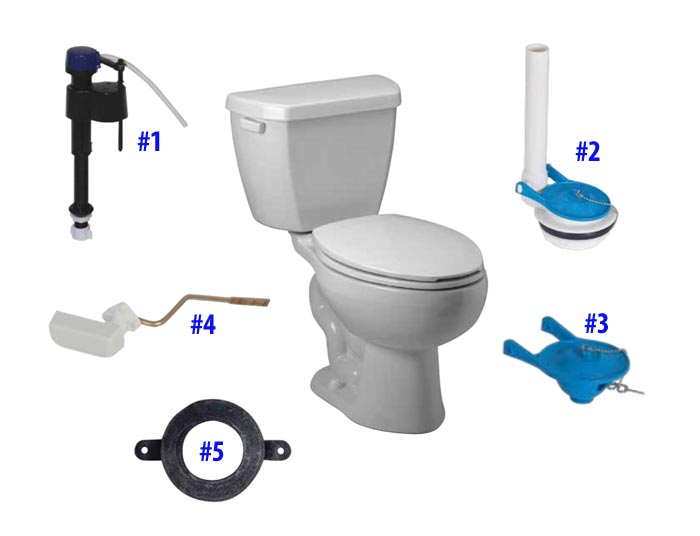 #1

#2

#4

#3

#5