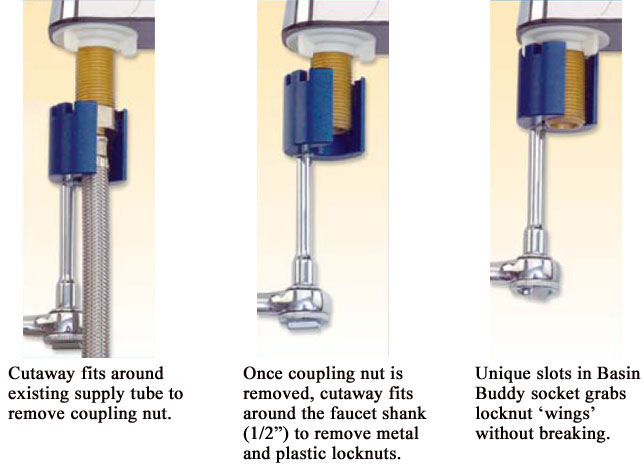 Cutaway fits around existing supply tube to remove coupling nut.

Once coupling nut is removed, cutaway fits around the faucet shank (1/2”) to remove metal and plastic locknuts.

Unique slots in Basin Buddy socket grabs locknut ‘wings’ without breaking.