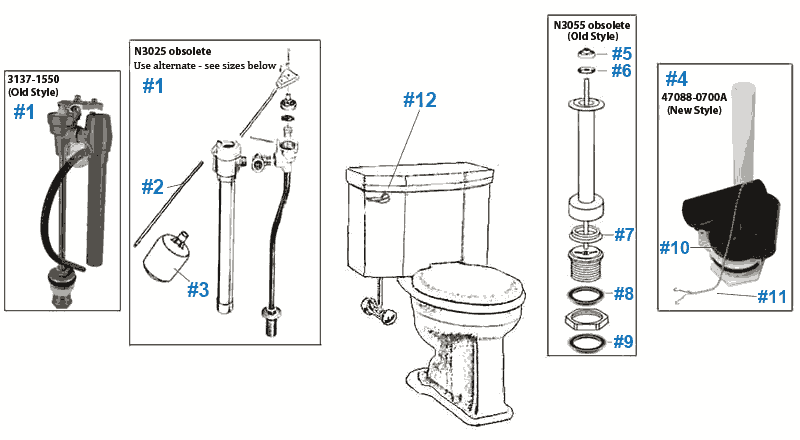 3137-1550
(Old Style)
#1

N3025 obsolete
Use alternate - see sizes below
#1
#2
#3

#12

N3055 obsolete
(Old Style)
#5
#6
#7
#8
#9

#4
47088-0700A
(New Style)
#10
#11